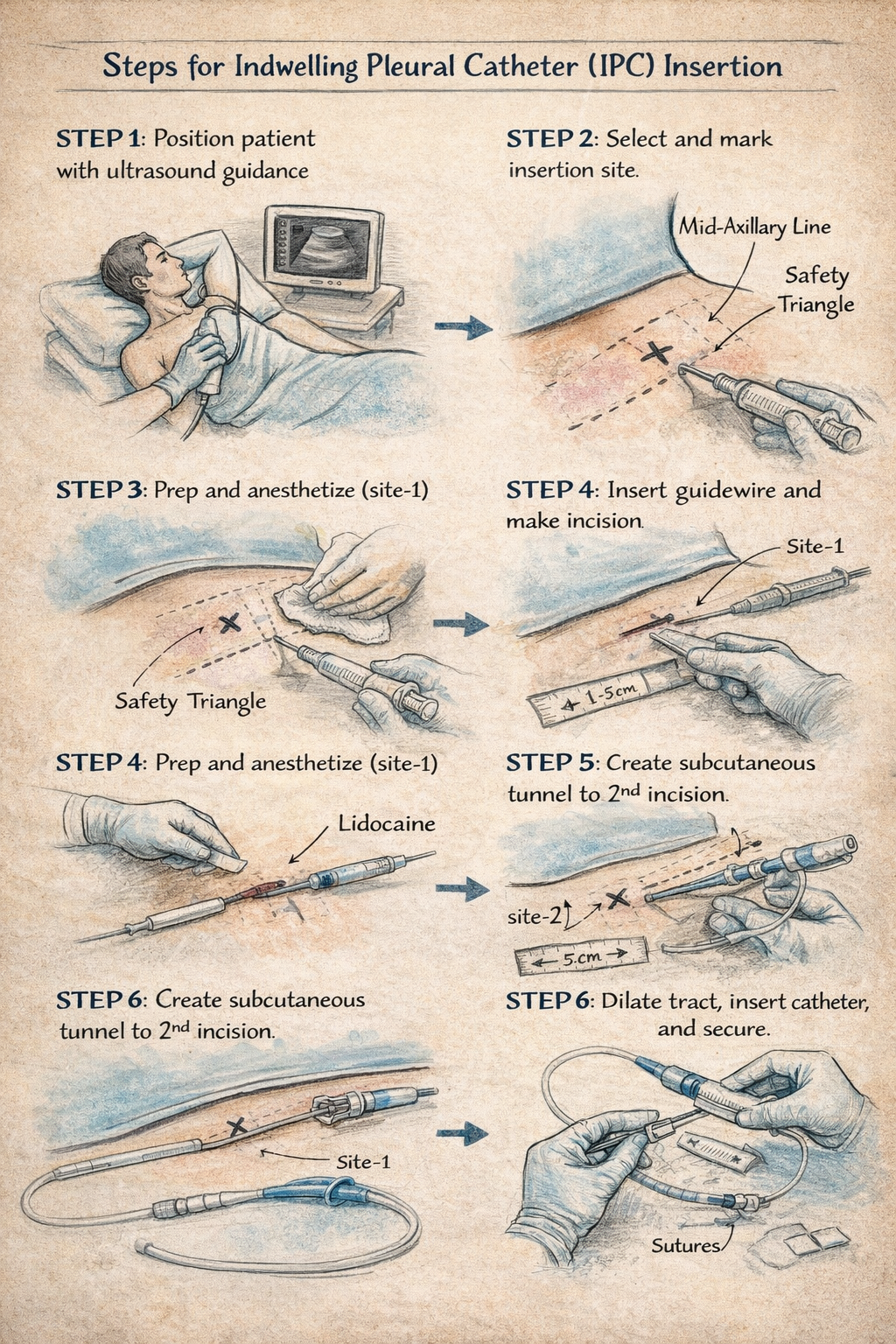 Steps for Indwelling Pleural Catheter (IPC) Insertion

STEP 1: Position patient with ultrasound guidance

STEP 2: Select and mark insertion site.

Mid-Axillary Line

Safety Triangle

STEP 3: Prep and anesthetize (site-1)

Safety Triangle

STEP 4: Insert guidewire and make incision.

Site-1

1-5cm

STEP 4: Prep and anesthetize (site-1)

Lidocaine

STEP 5: Create subcutaneous tunnel to 2nd incision.

site-2

5.cm

STEP 6: Create subcutaneous tunnel to 2nd incision.

Site-1

STEP 6: Dilate tract, insert catheter, and secure.

Sutures